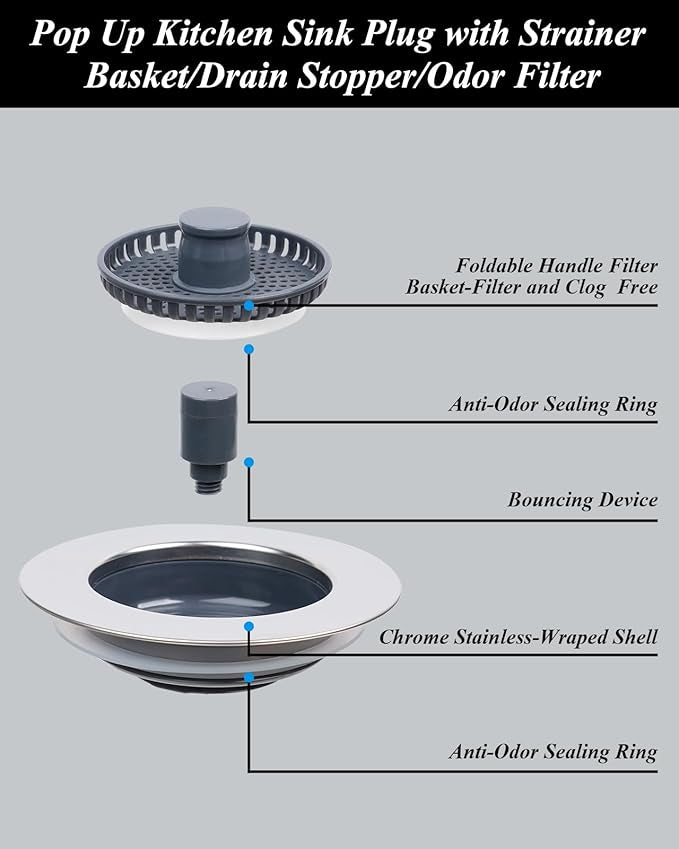 Pop Up Kitchen Sink Plug with Strainer Basket/Drain Stopper/Odor Filter

Foldable Handle Filter Basket-Filter and Clog Free

Anti-Odor Sealing Ring

Bouncing Device

Chrome Stainless-Wraped Shell

Anti-Odor Sealing Ring