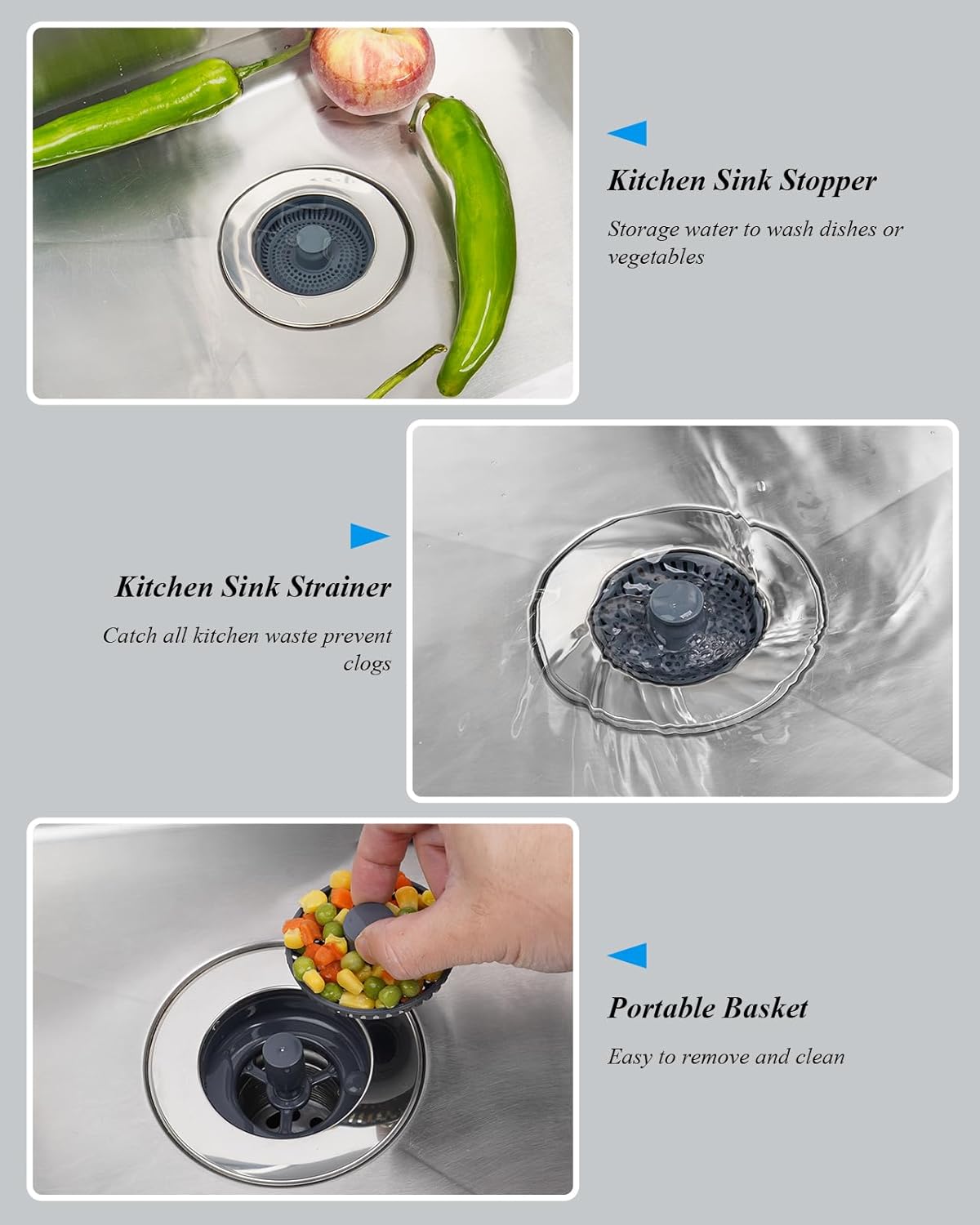 Kitchen Sink Stopper

Storage water to wash dishes or vegetables

Kitchen Sink Strainer

Catch all kitchen waste prevent clogs

Portable Basket

Easy to remove and clean